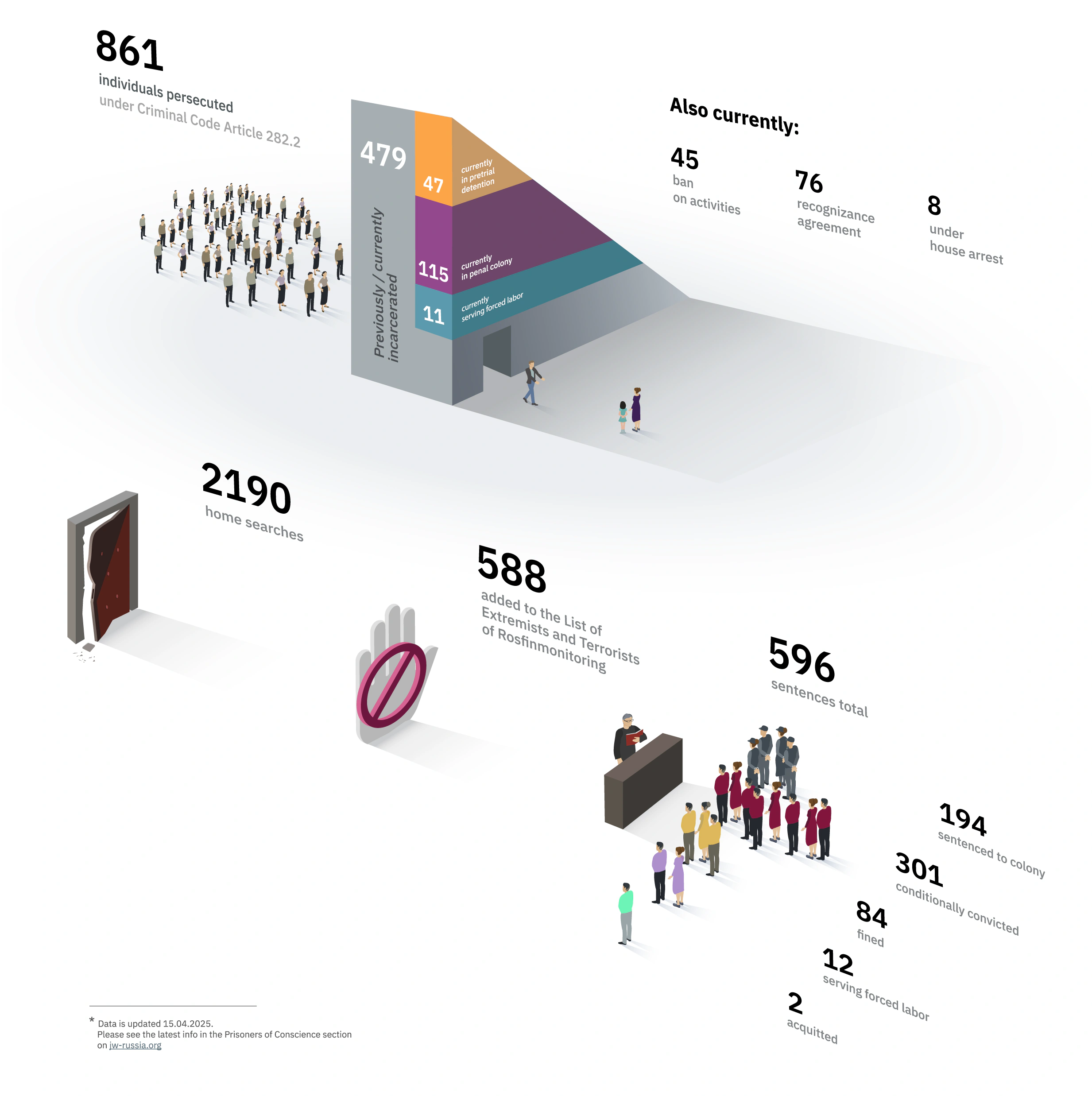 861
individuals persecuted
under Criminal Code Article 282.2

479
Previously / currently incarcerated

47
currently in pretrial detention

115
currently in penal colony

11
currently serving forced labor

Also currently:

45
ban on activities

76
recognizance agreement

8
under house arrest

2190
home searches

588
added to the List of Extremists and Terrorists of Rosfinmonitoring

596
sentences total

194
sentenced to colony

301
conditionally convicted

84
fined

12
serving forced labor

2
acquitted

* Data is updated 15.04.2025.
Please see the latest info in the Prisoners of Conscience section on jw-russia.org