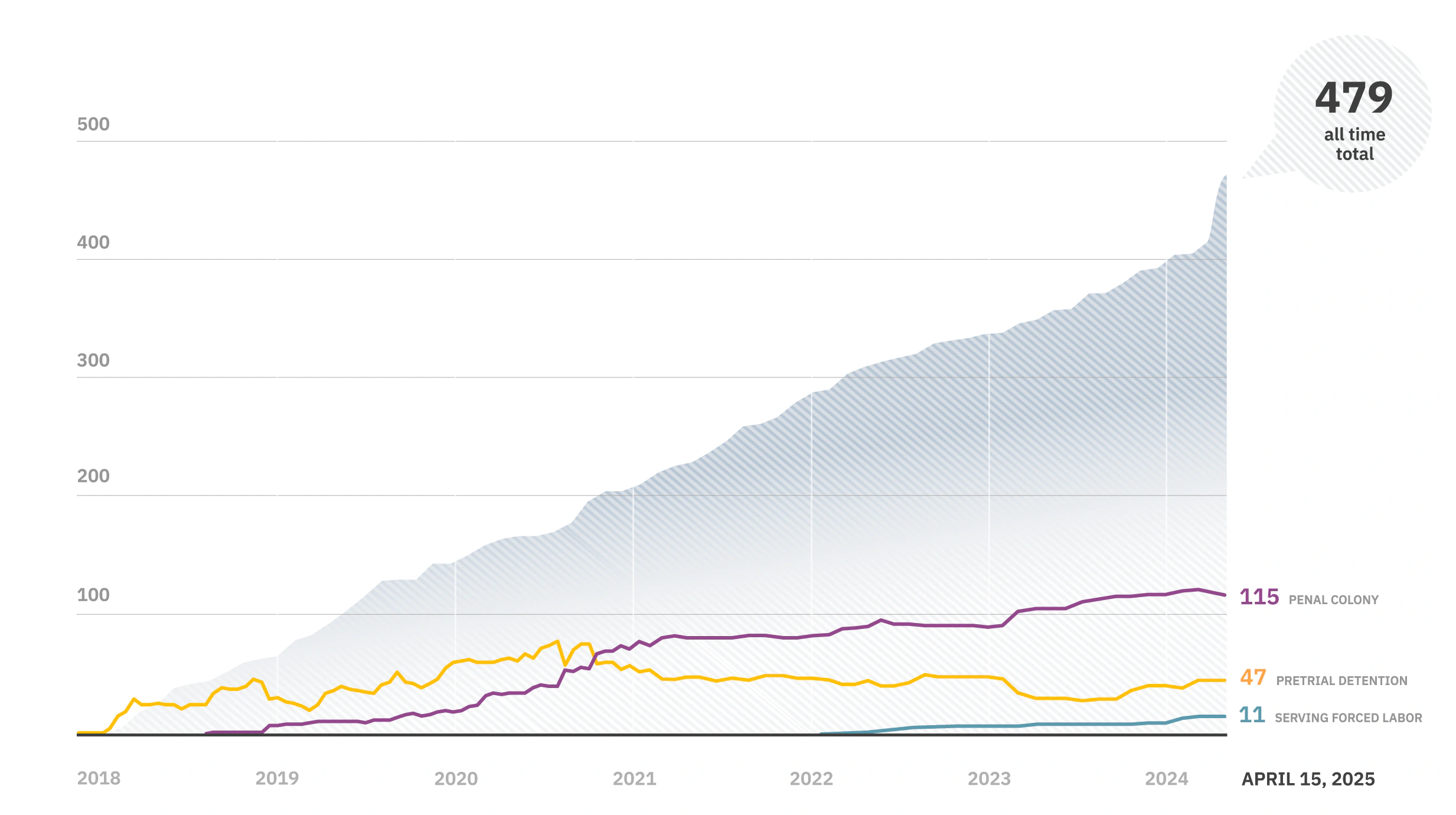 479
all time total

500

400

300

200

100

115 PENAL COLONY

47 PRETRIAL DETENTION

11 SERVING FORCED LABOR

2018

2019

2020

2021

2022

2023

2024

APRIL 15, 2025