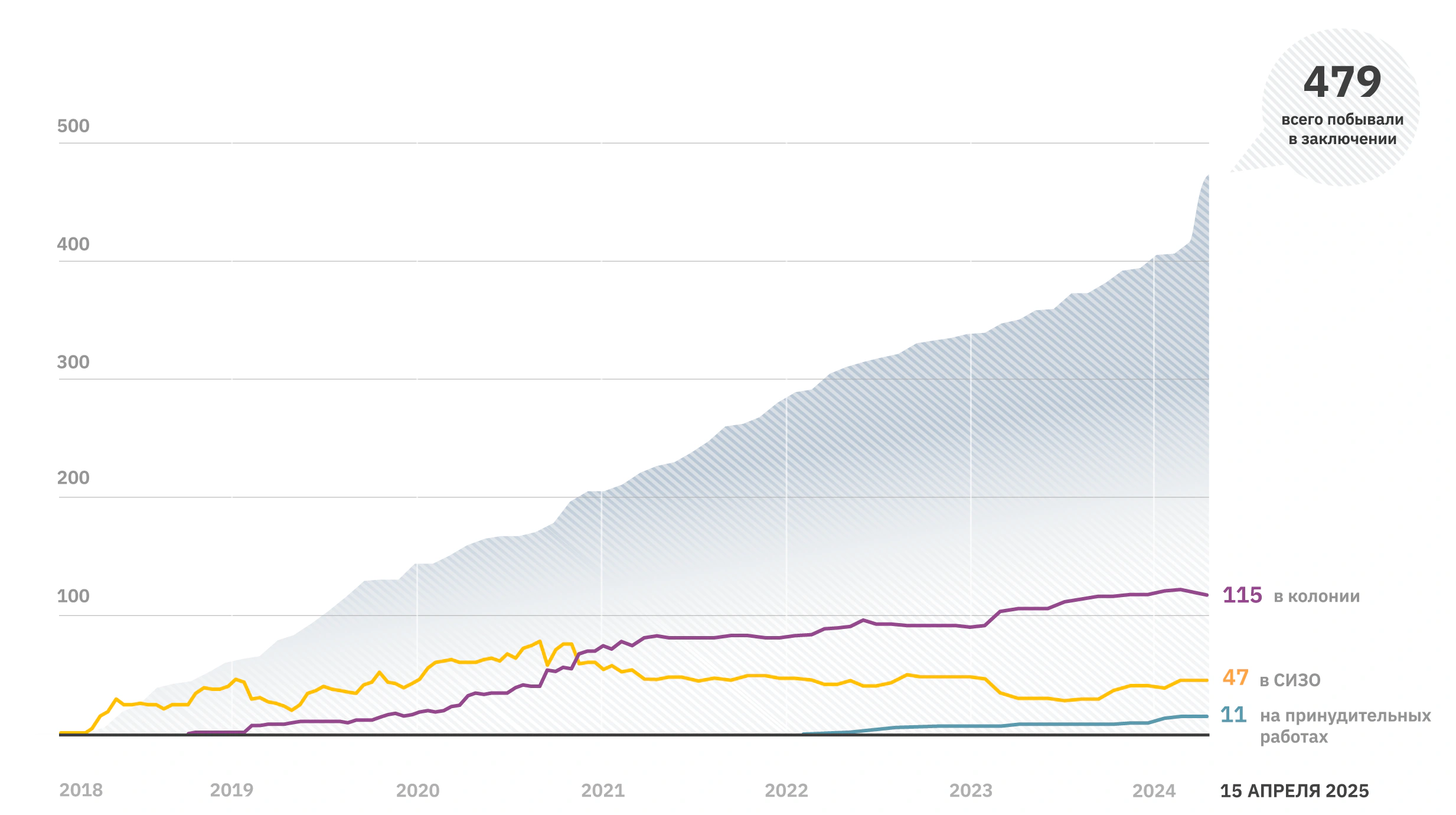 479
всего побывали в заключении

500

400

300

200

100

115 в колонии

47 в СИЗО

11 на принудительных работах

2018 2019 2020 2021 2022 2023 2024 15 АПРЕЛЯ 2025