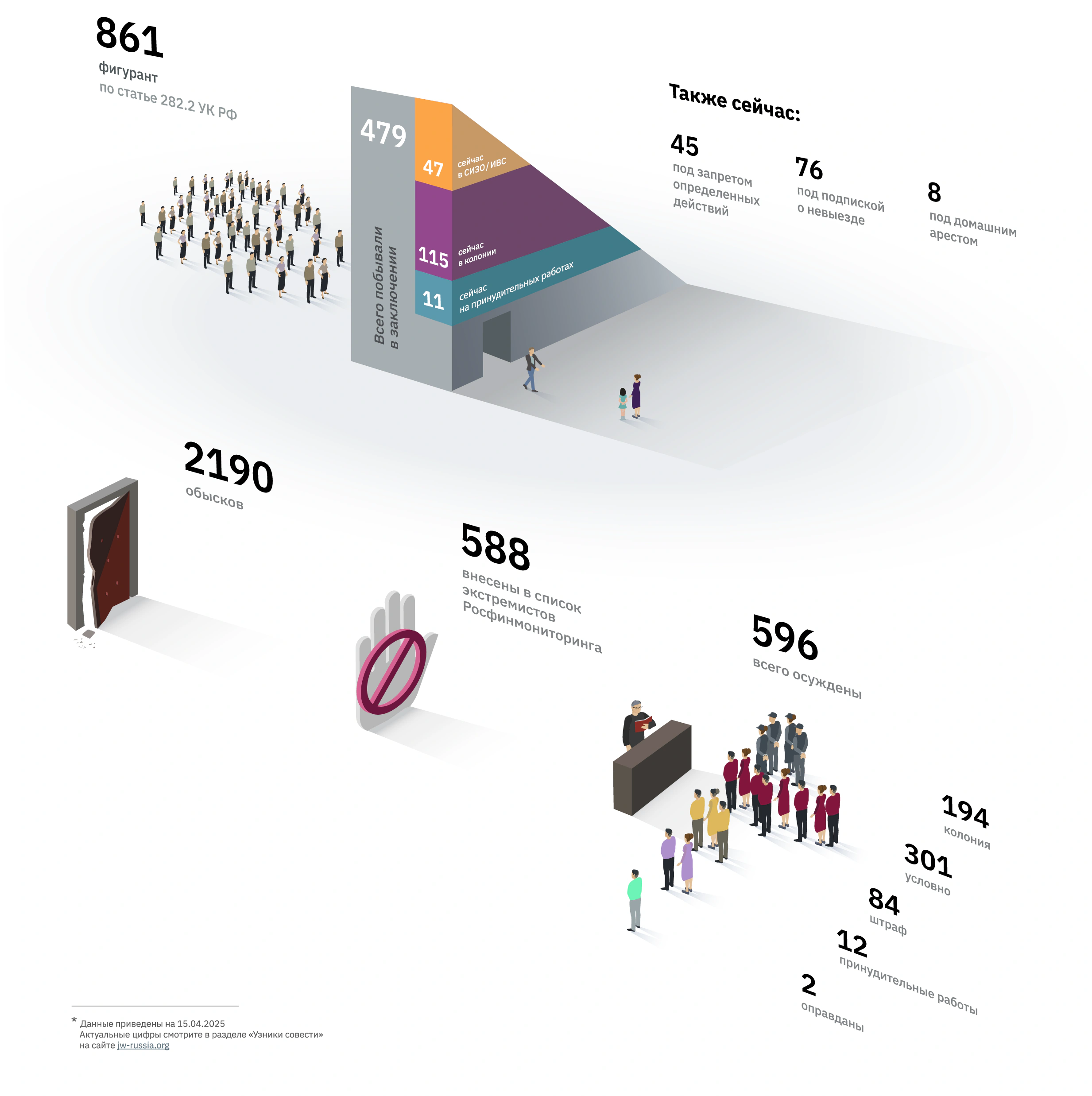 861
фигурант
по статье 282.2 УК РФ

479
Всего побывали в заключении

47
сейчас в СИЗО / ИВС

115
сейчас в колонии

11
сейчас на принудительных работах

Также сейчас:

45
под запретом определенных действий

76
под подпиской о невыезде

8
под домашним арестом

2190
обысков

588
внесены в список экстремистов Росфинмониторинга

596
всего осуждены

194
колония

301
условно

84
штраф

12
принудительные работы

2
оправданы

* Данные приведены на 15.04.2025
Актуальные цифры смотрите в разделе «Узники совести» на сайте jw-russia.org