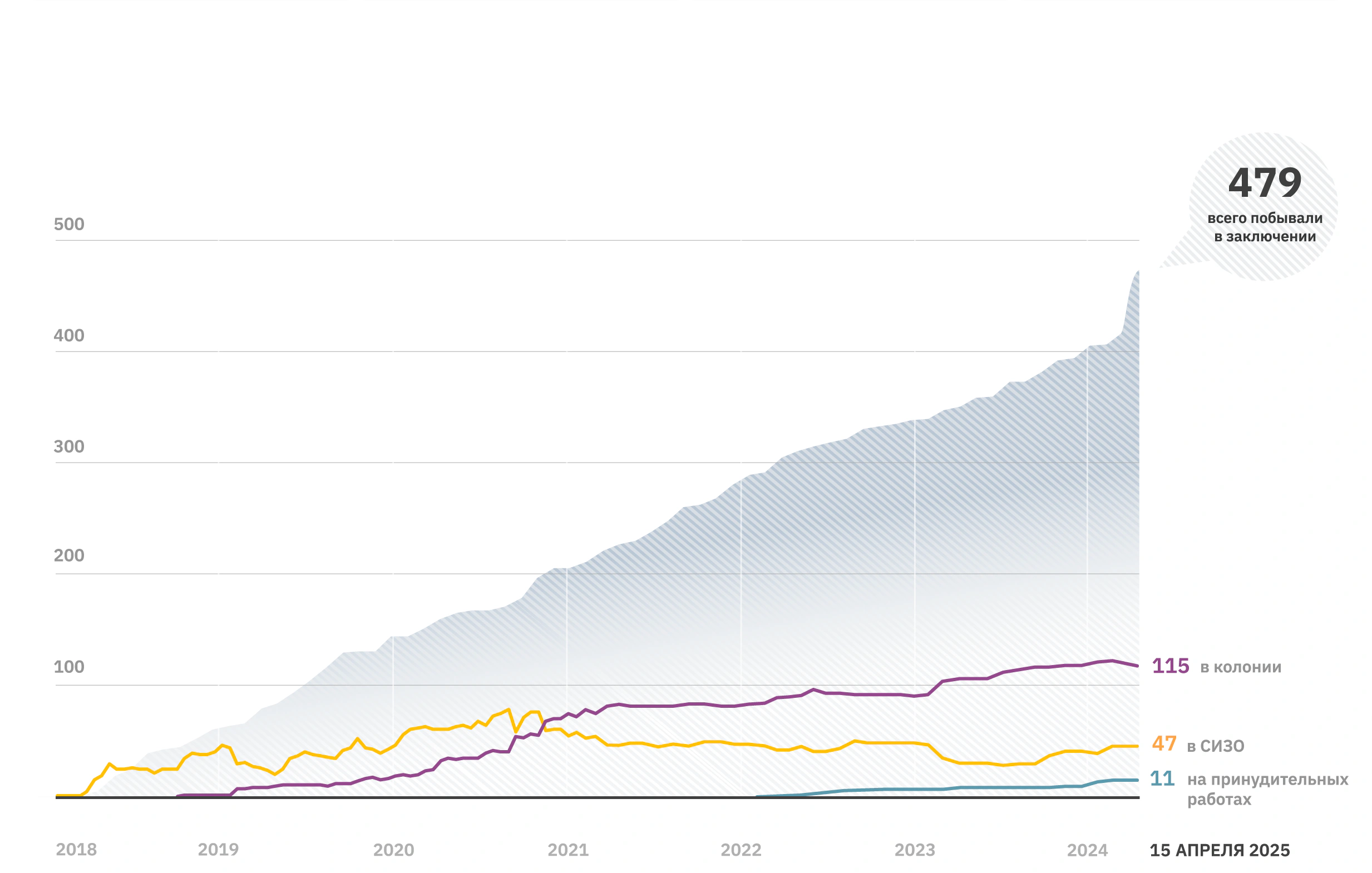 479
всего побывали в заключении

500
400
300
200
100

115 в колонии
47 в СИЗО
11 на принудительных работах

2018
2019
2020
2021
2022
2023
2024
15 АПРЕЛЯ 2025