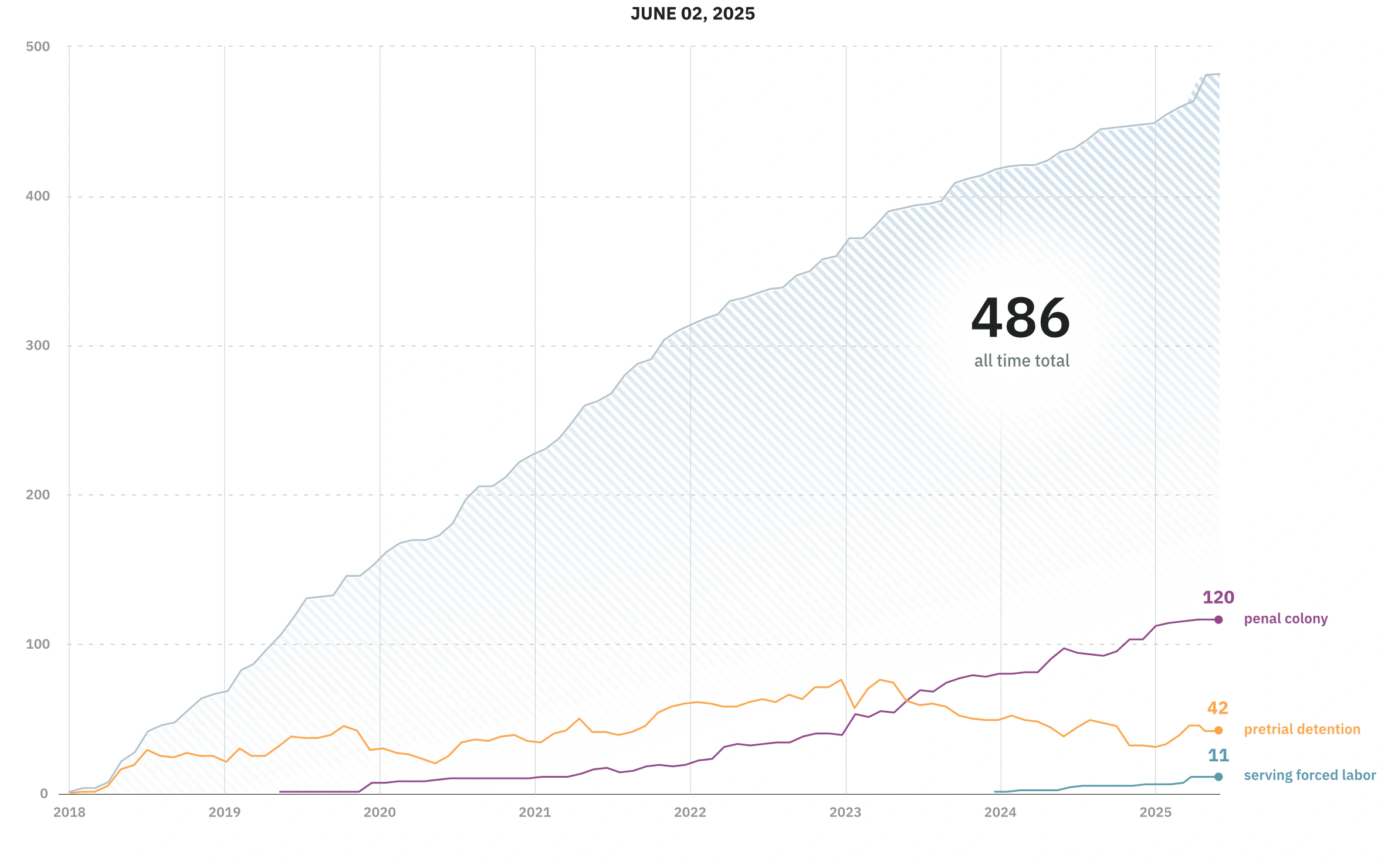 JUNE 02, 2025

500
400
300
200
100
0

486
all time total

120
penal colony

42
pretrial detention

11
serving forced labor

2018 2019 2020 2021 2022 2023 2024 2025